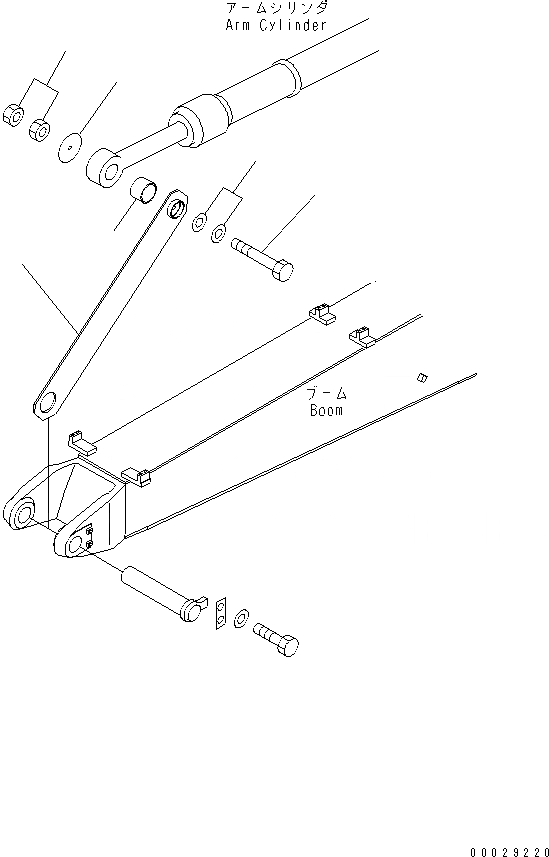 アームシリンダ
Arm Cylinder

ブーム
Boom

00029220