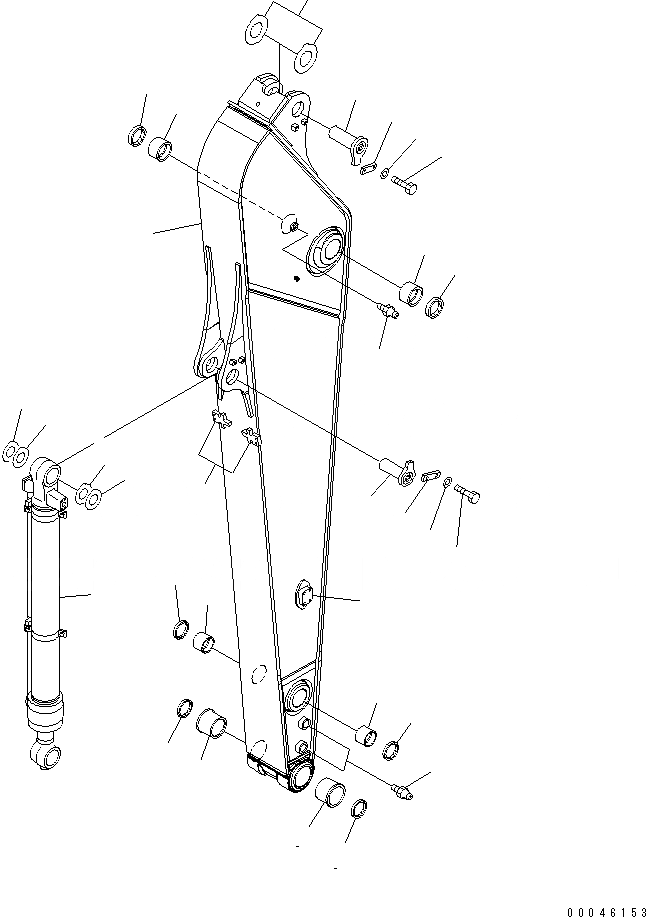 00046153