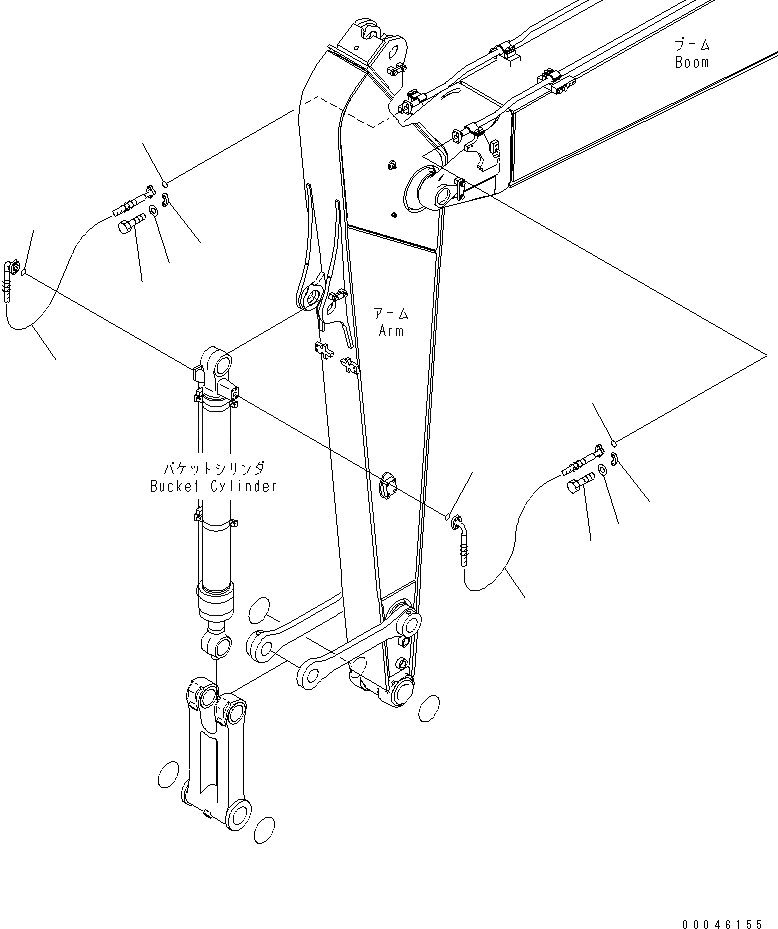 ブーム
Boom

アーム
Arm

バケットシリンダ
Bucket Cylinder

00046155