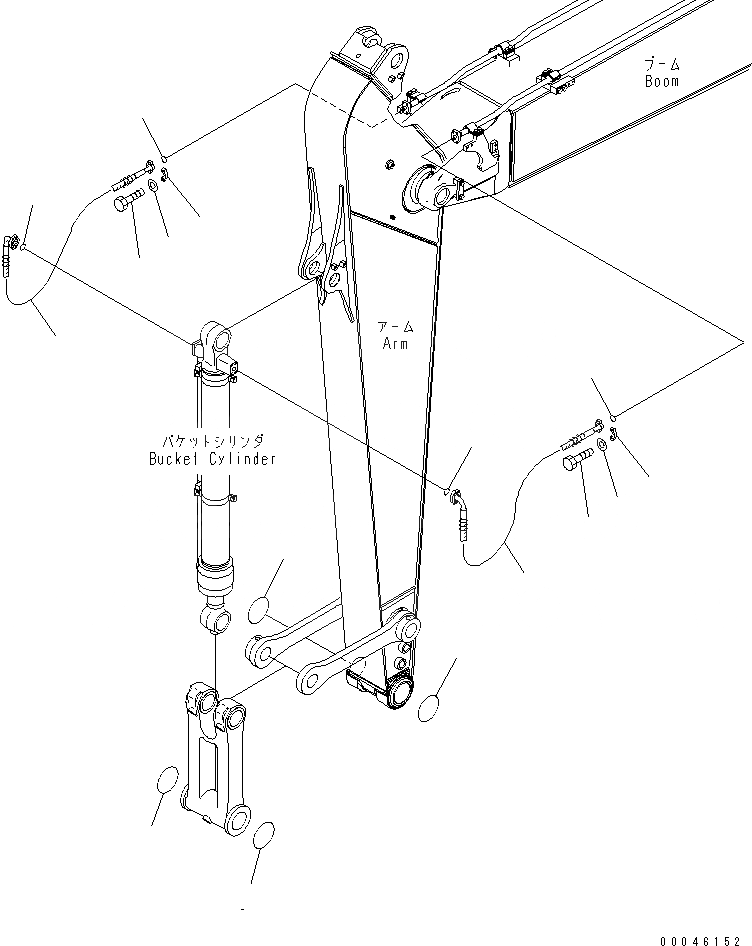 ブーム
Boom

アーム
Arm

バケットシリンダ
Bucket Cylinder

00046152