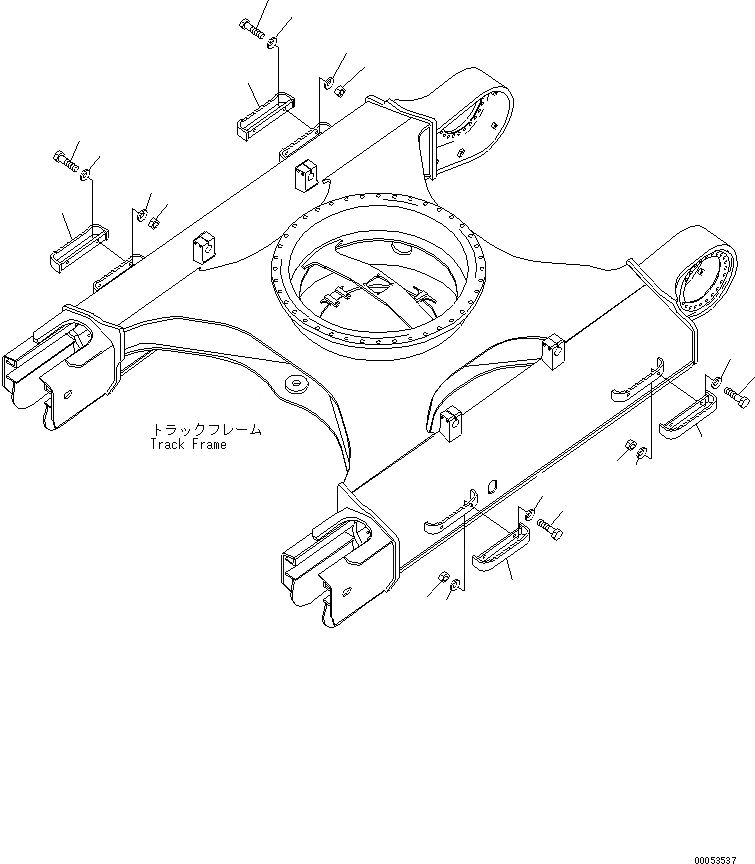 トラックフレーム
Track Frame

00053537