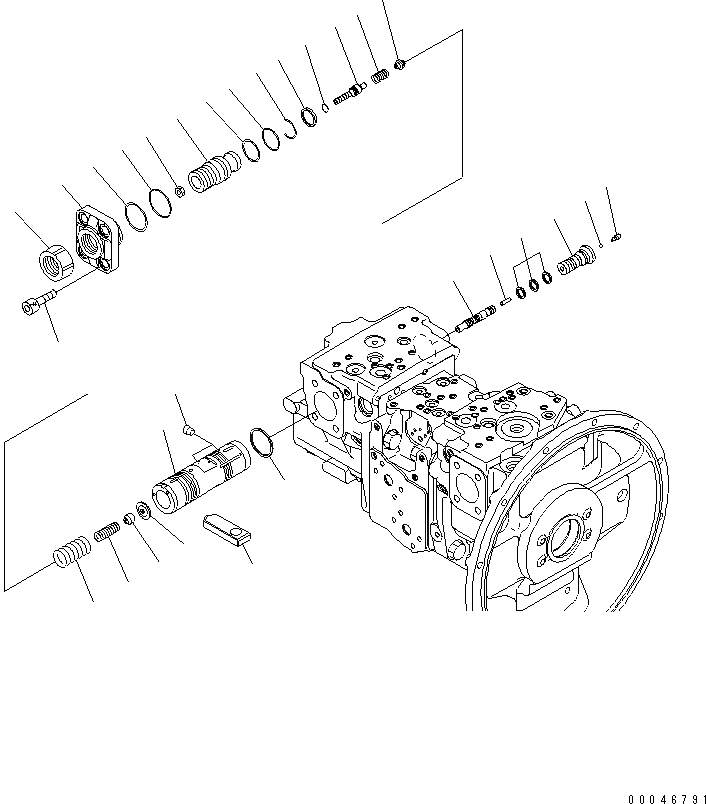 00046791