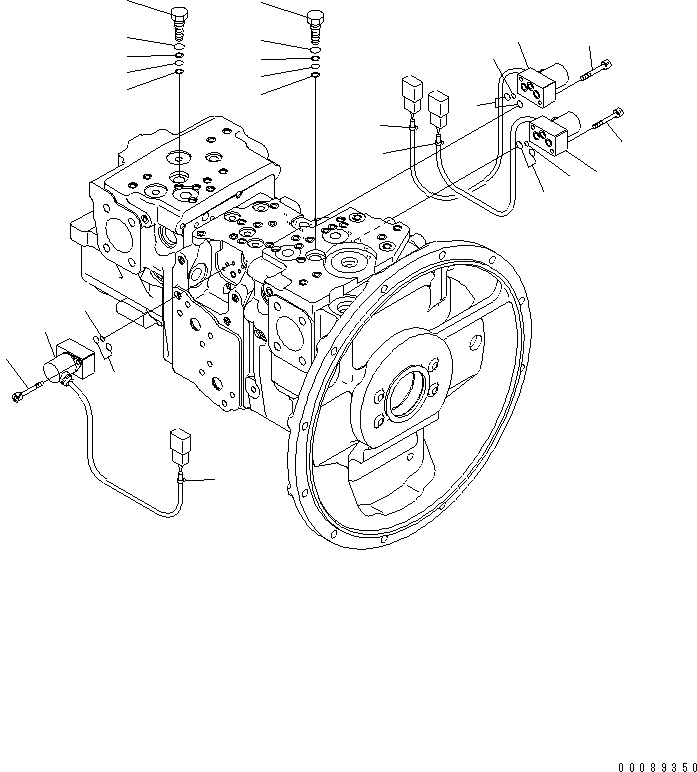 00089350