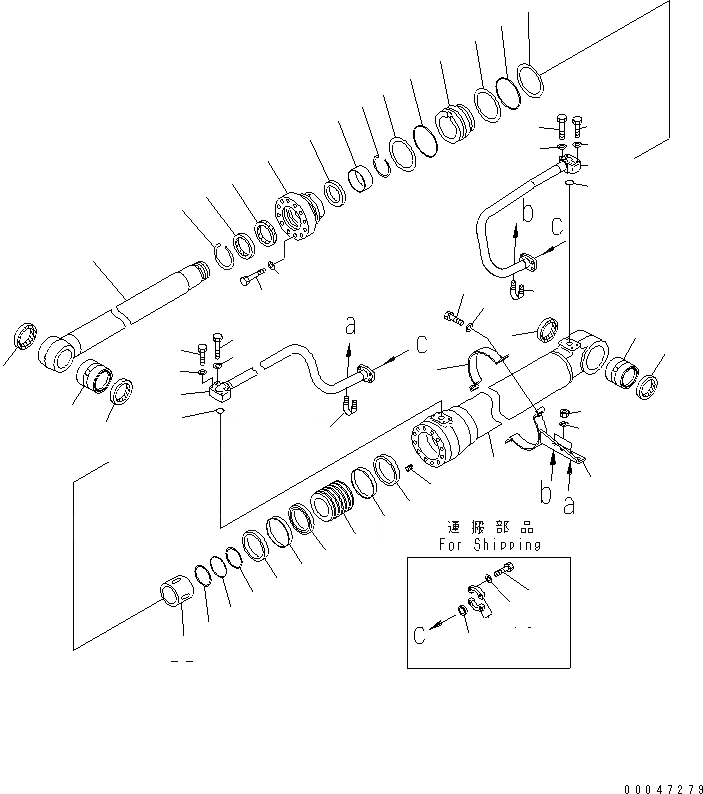 b
c
a
c
b
a
運搬部品
For Shipping
c
00047279