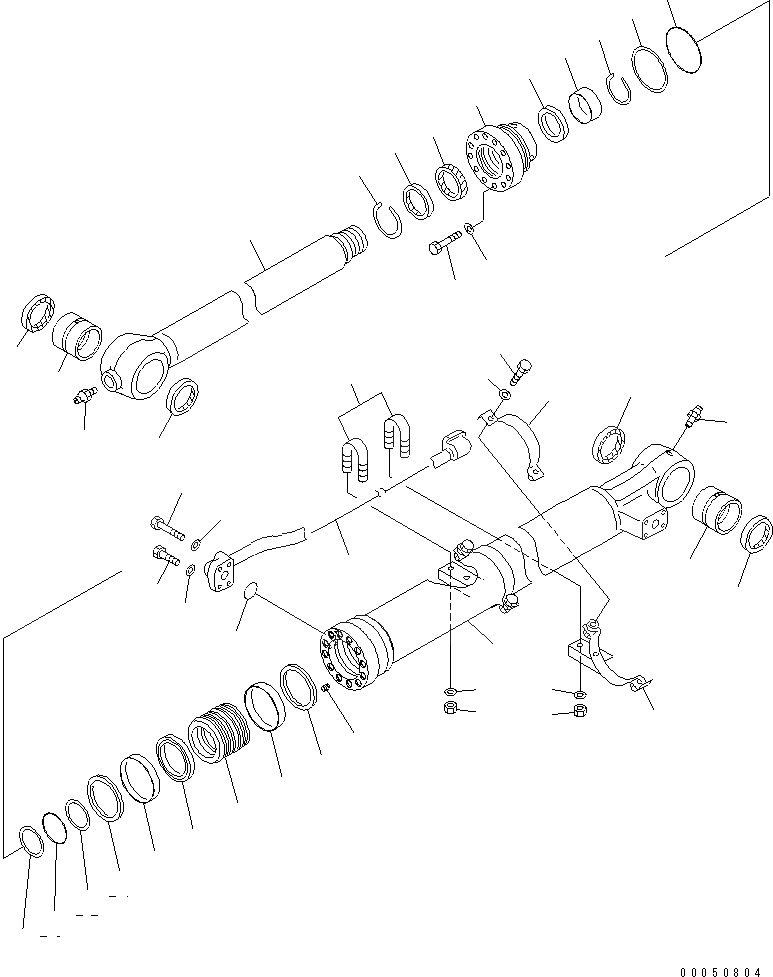 00050804