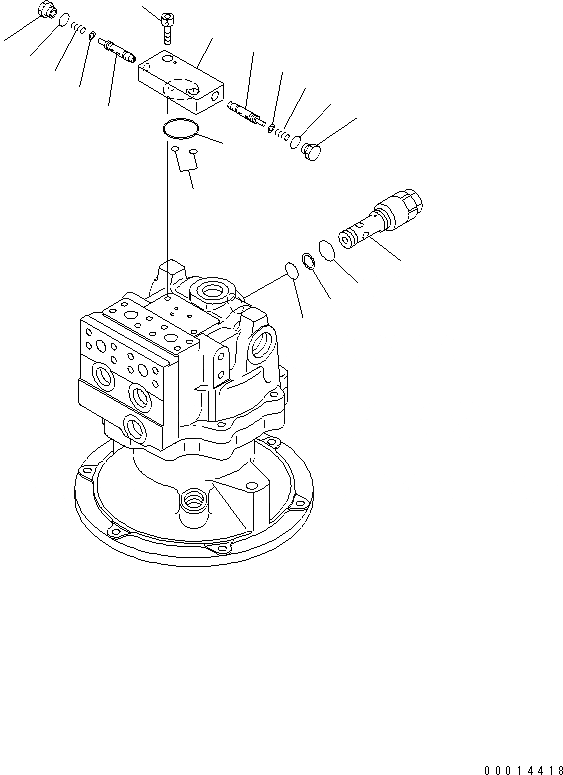 00014418