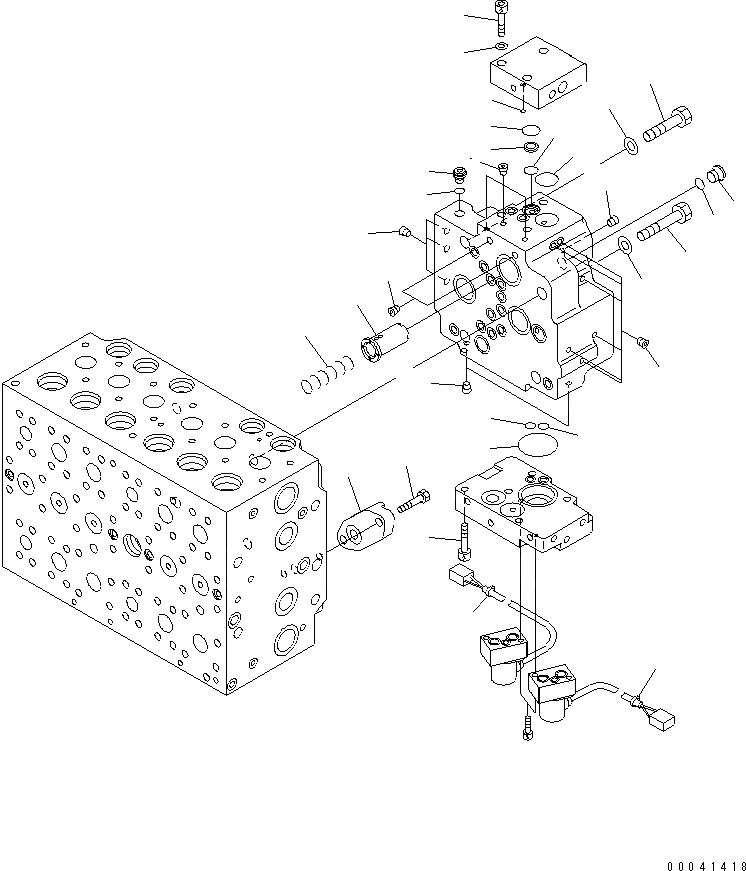 00041418