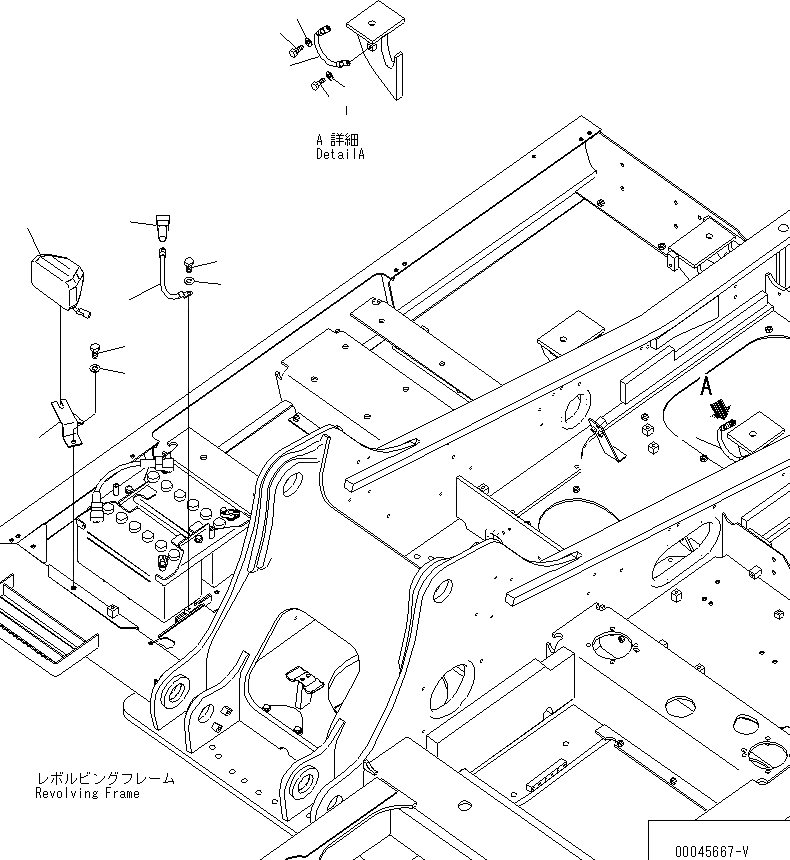 A 詳細
DetailA

A

レボルビングフレーム
Revolving Frame

00045667-V