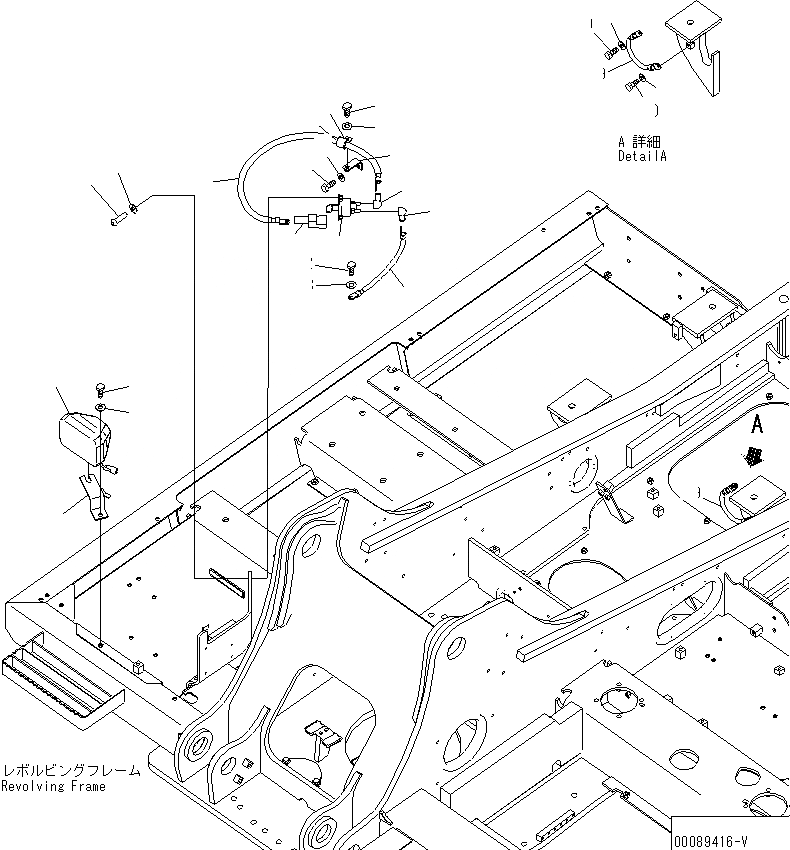 A 詳細
DetailA

A

レボルビングフレーム
Revolving Frame

00089416-V