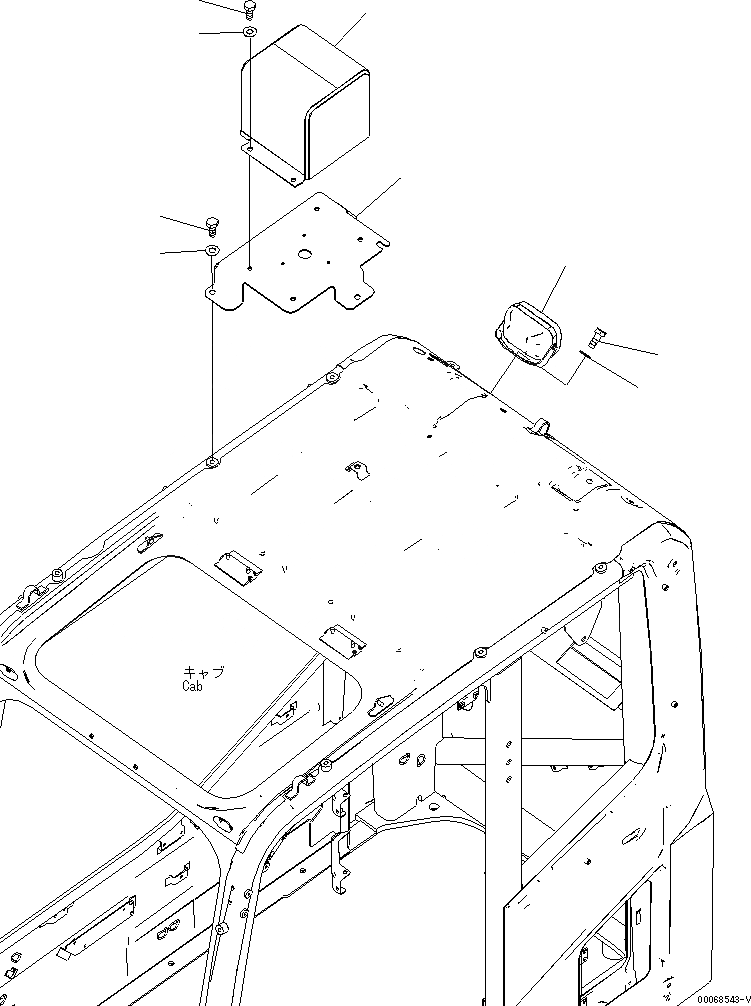 キャブ
Cab

00068543-V