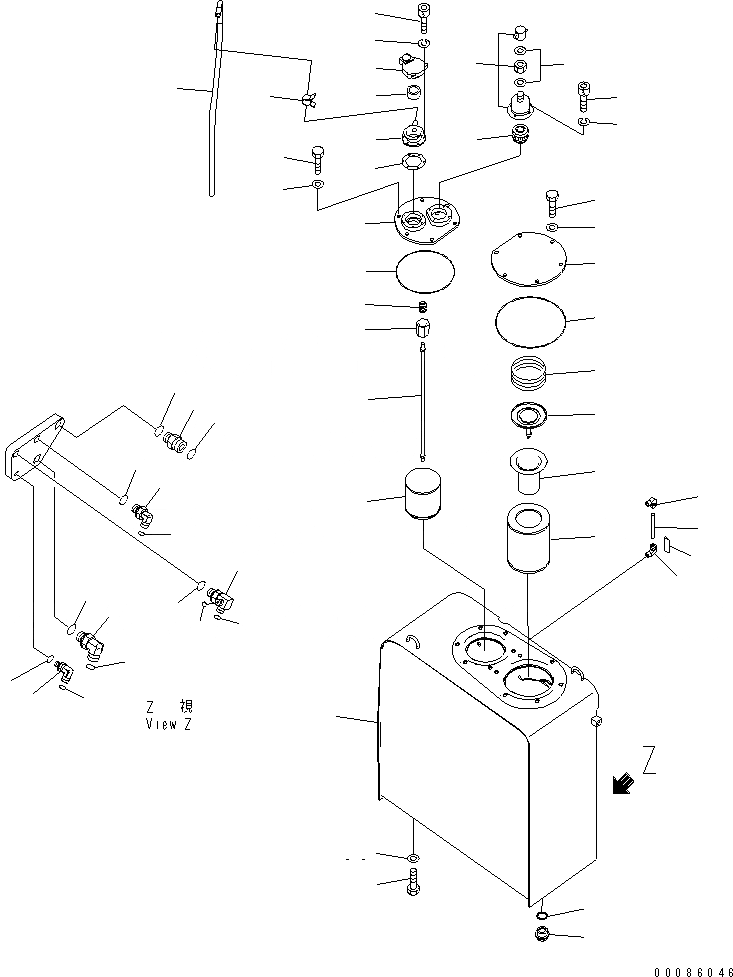 Z 視
View Z

Z

00086046