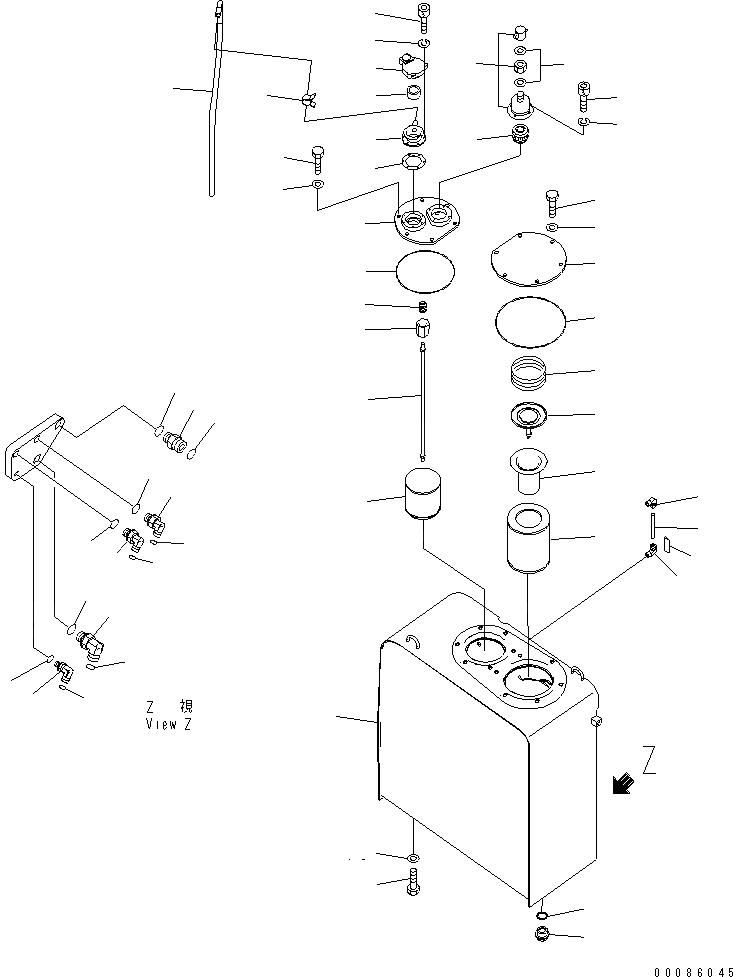 Z 視
View Z

Z

00086045