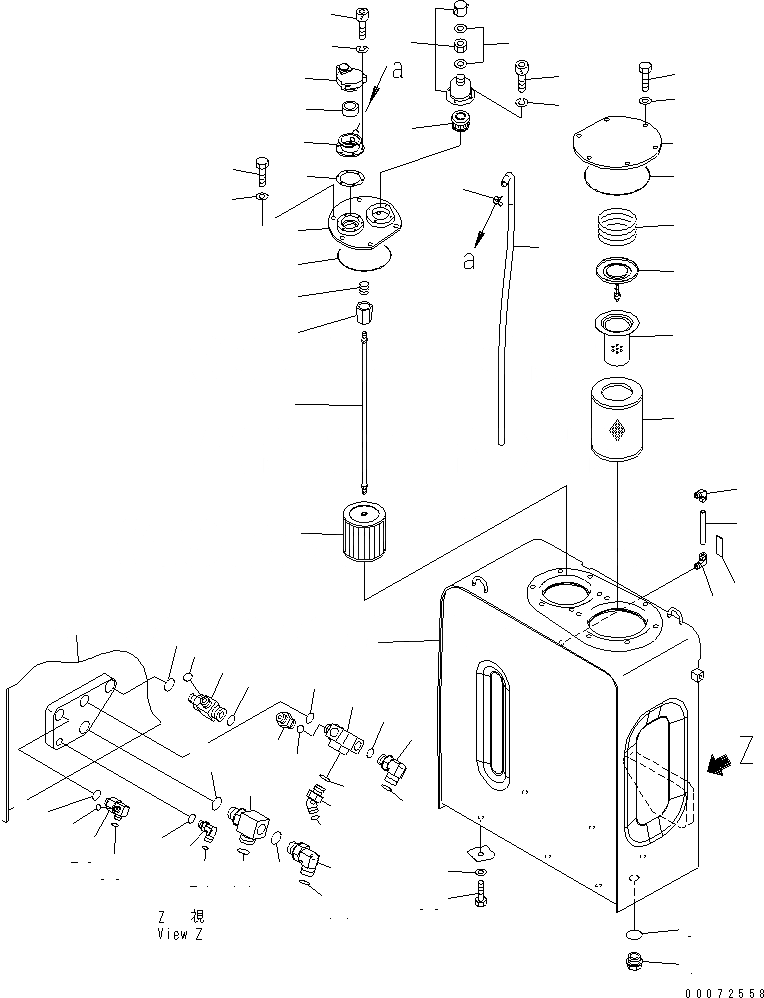 a

a

Z

Z 視
View Z

00072558