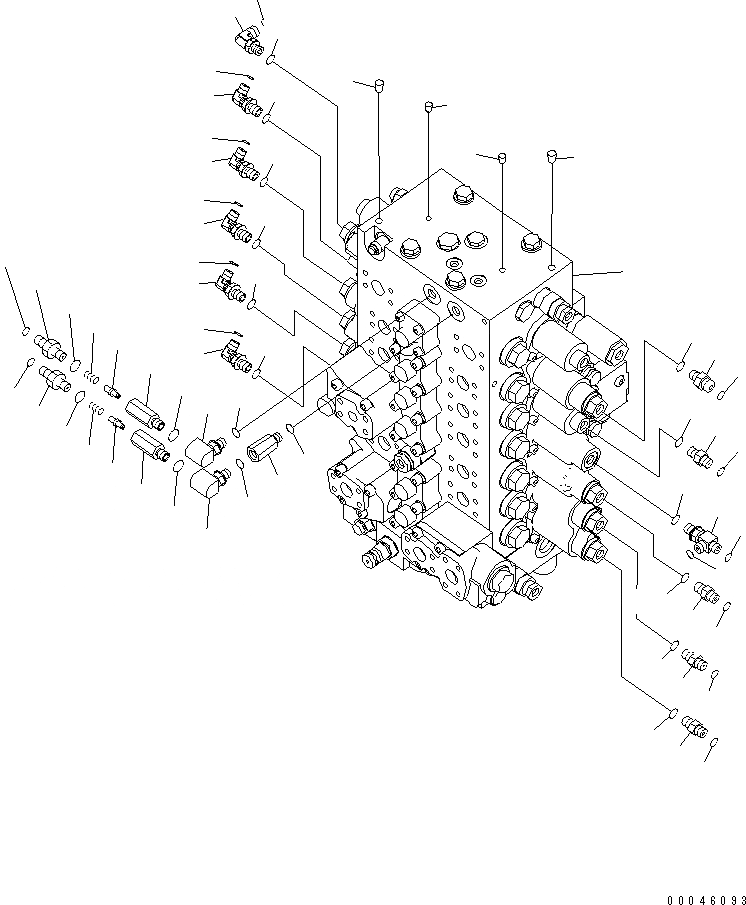 00046093