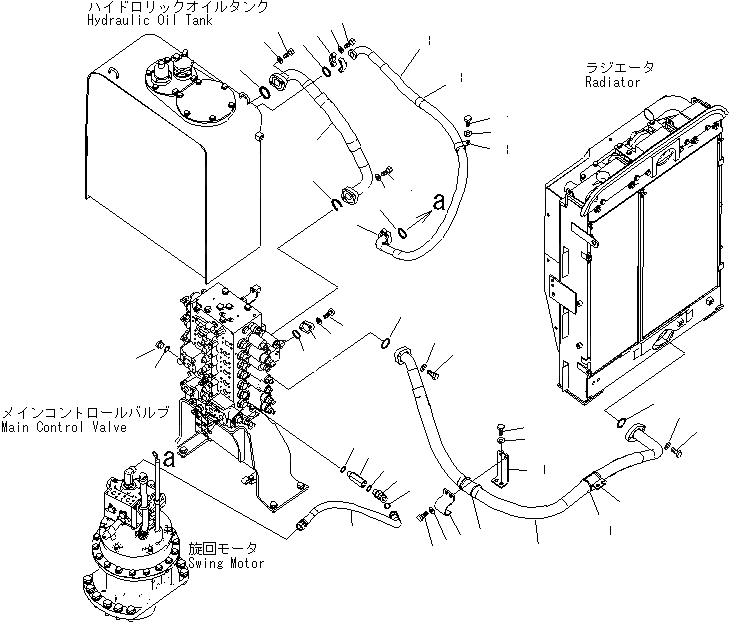 ハイドロリックオイルタンク
Hydraulic Oil Tank

ラジエータ
Radiator

a

メインコントロールバルブ
Main Control Valve

a

旋回モータ
Swing Motor