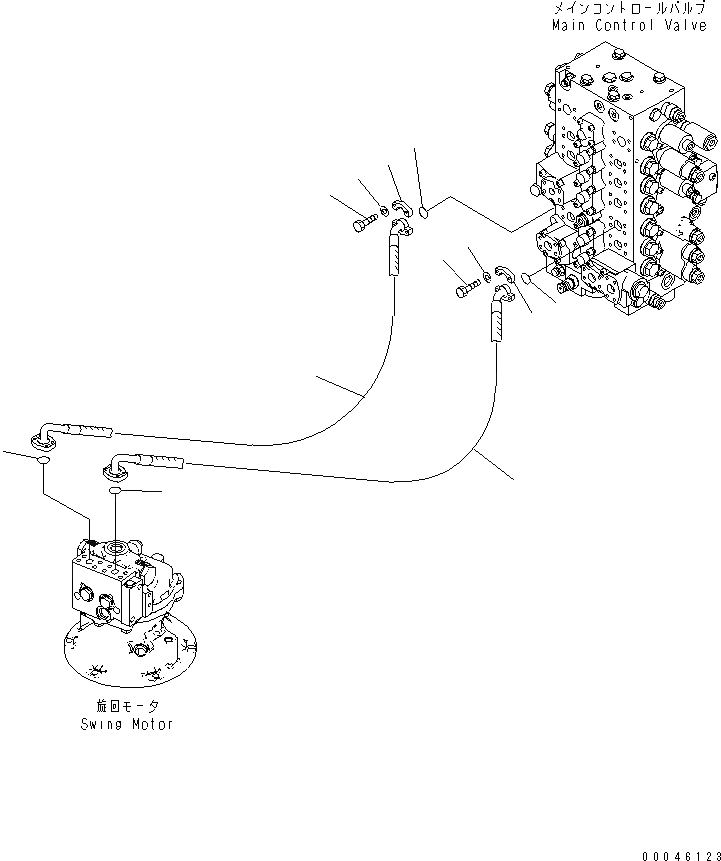 メインコントロールバルブ
Main Control Valve

旋回モータ
Swing Motor

00046123