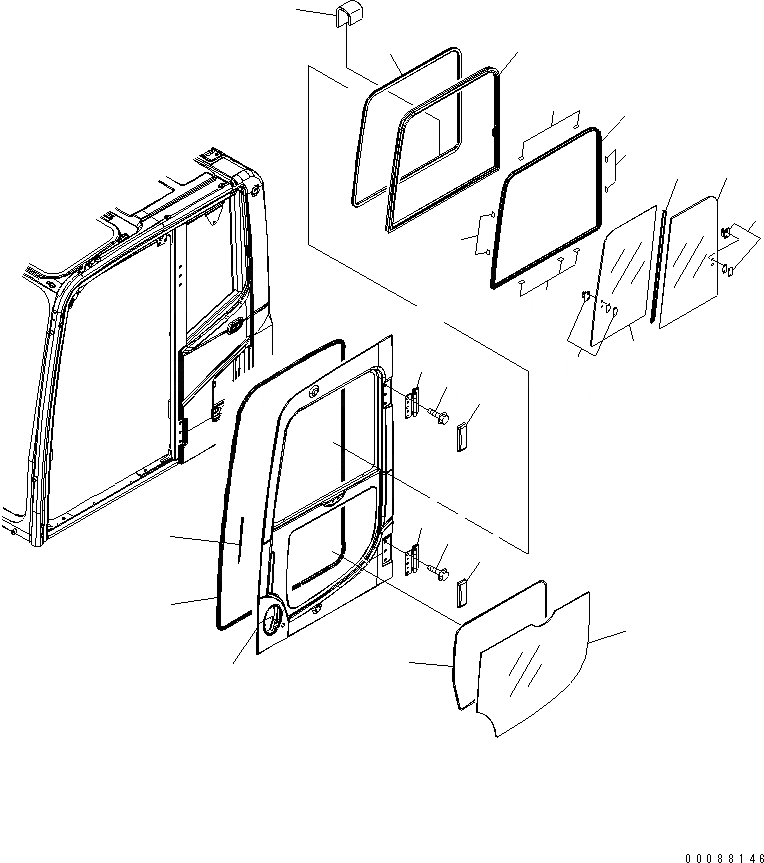 00088146