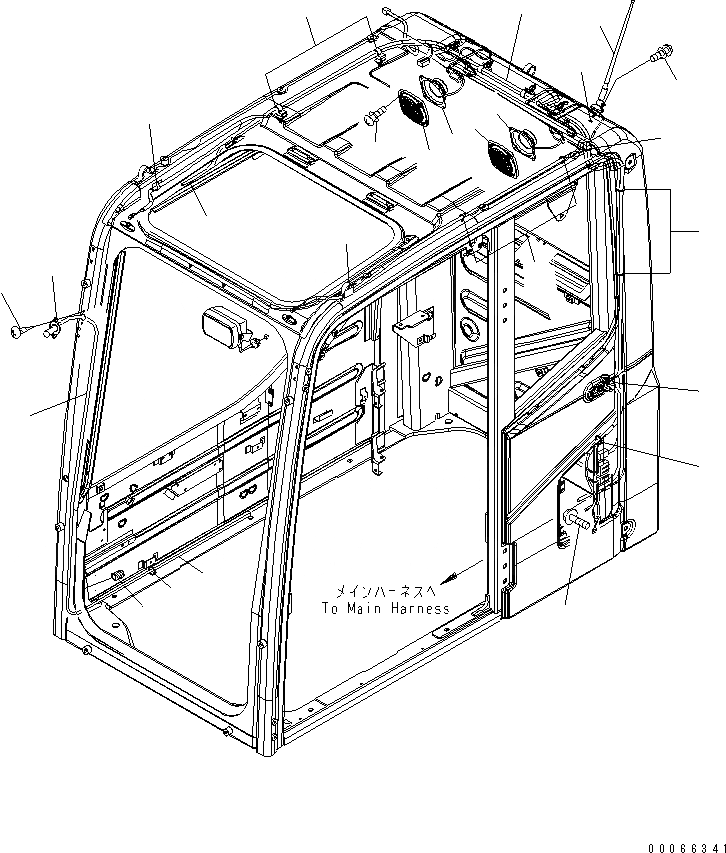 メインハーネスへ
To Main Harness

00066341