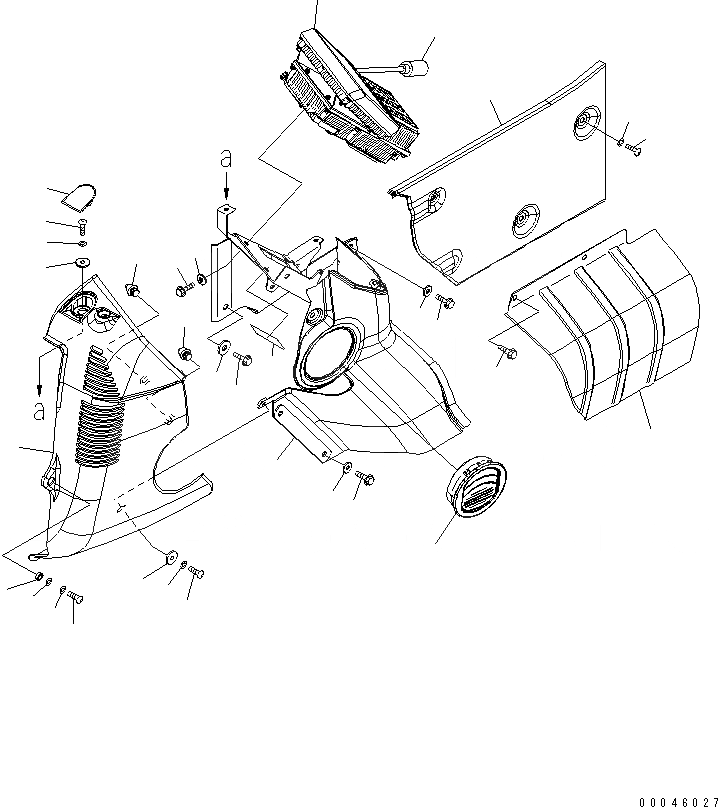 a

a

00046027