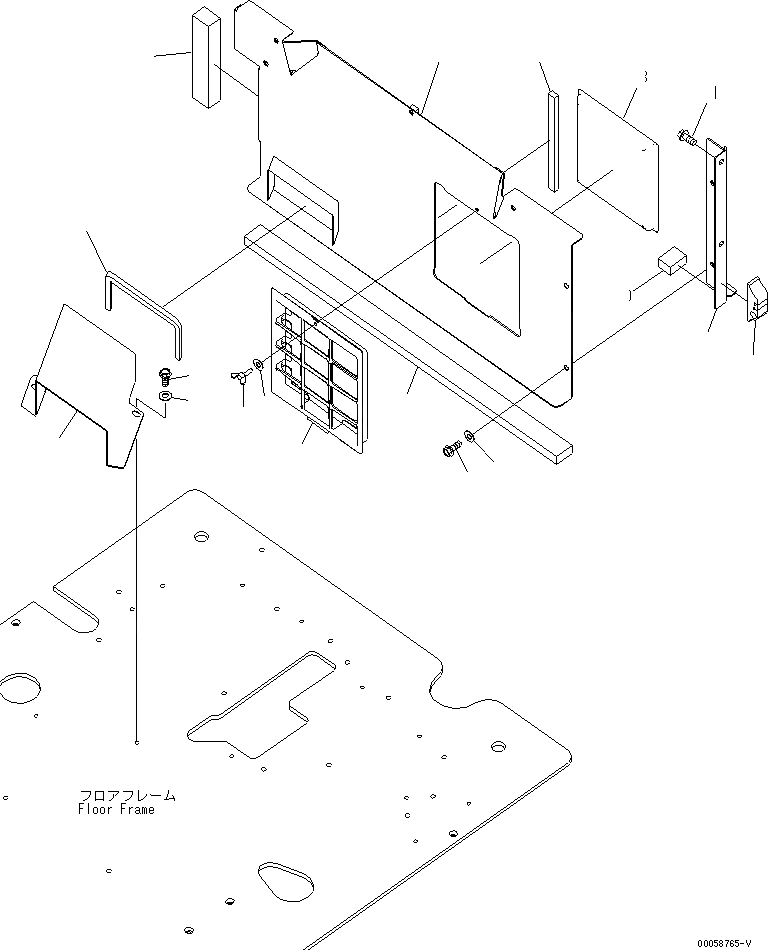 フロアフレーム
Floor Frame

00058765-V