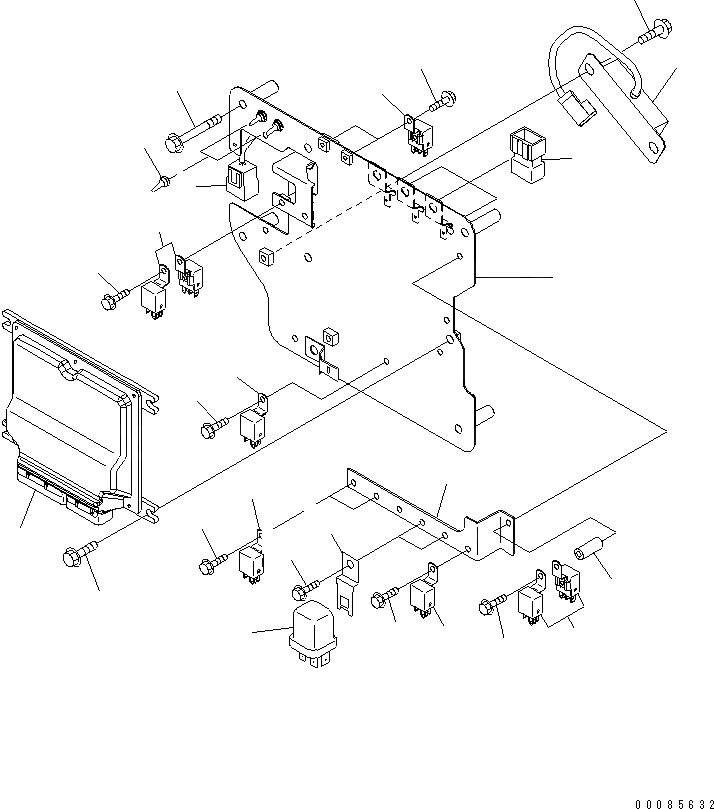 00085632