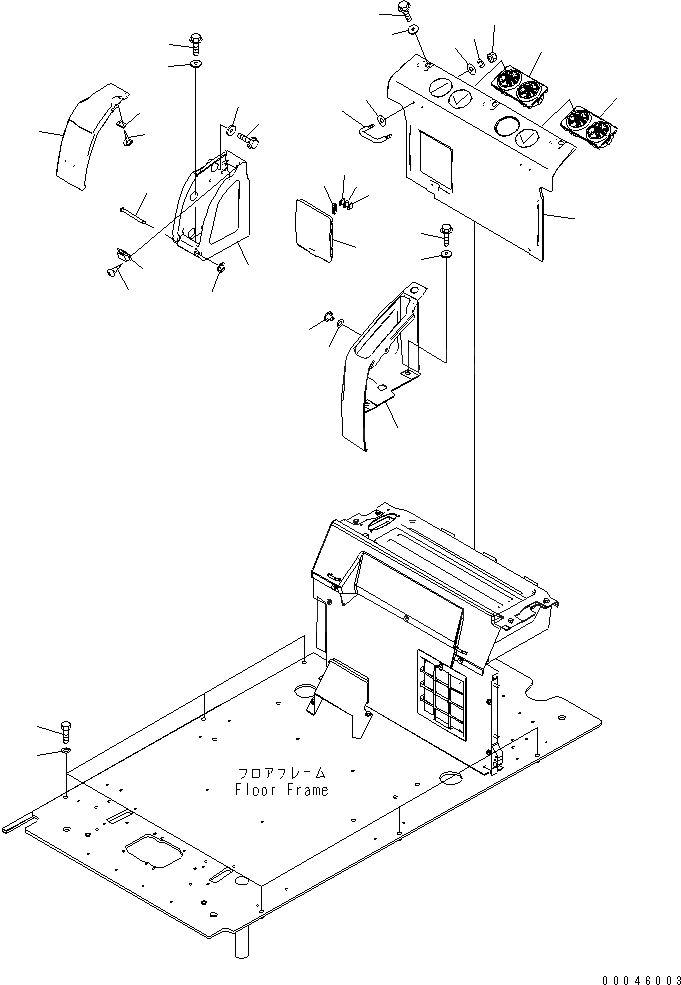 フロアフレーム
Floor Frame

00046003