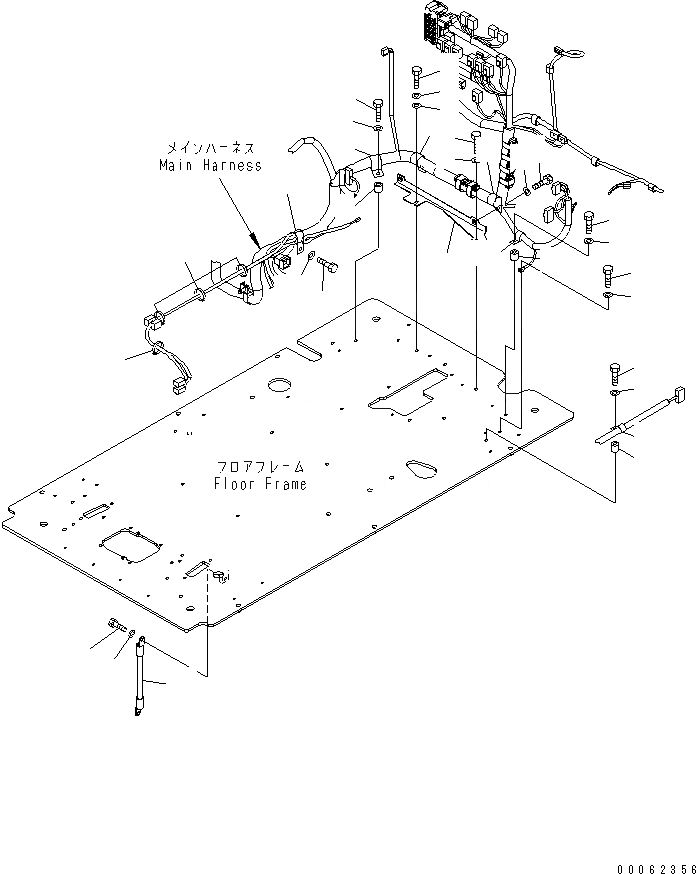 メインハーネス
Main Harness

フロアフレーム
Floor Frame

00062356