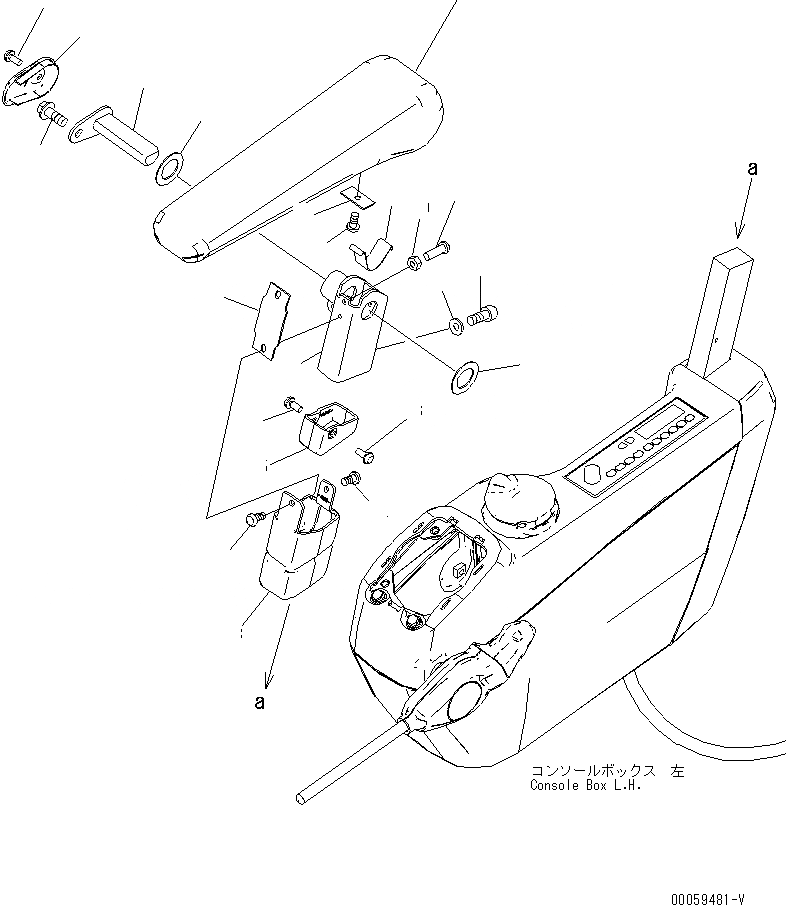 a

a

コンソールボックス 左
Console Box L.H.

00059481-V