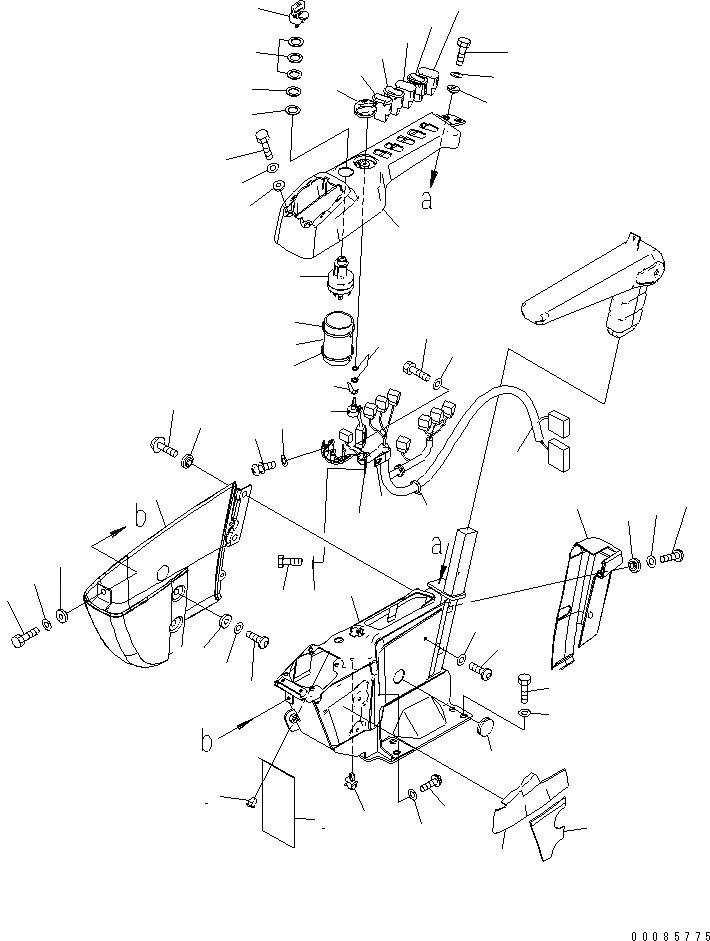 a
b
a
b
00085775