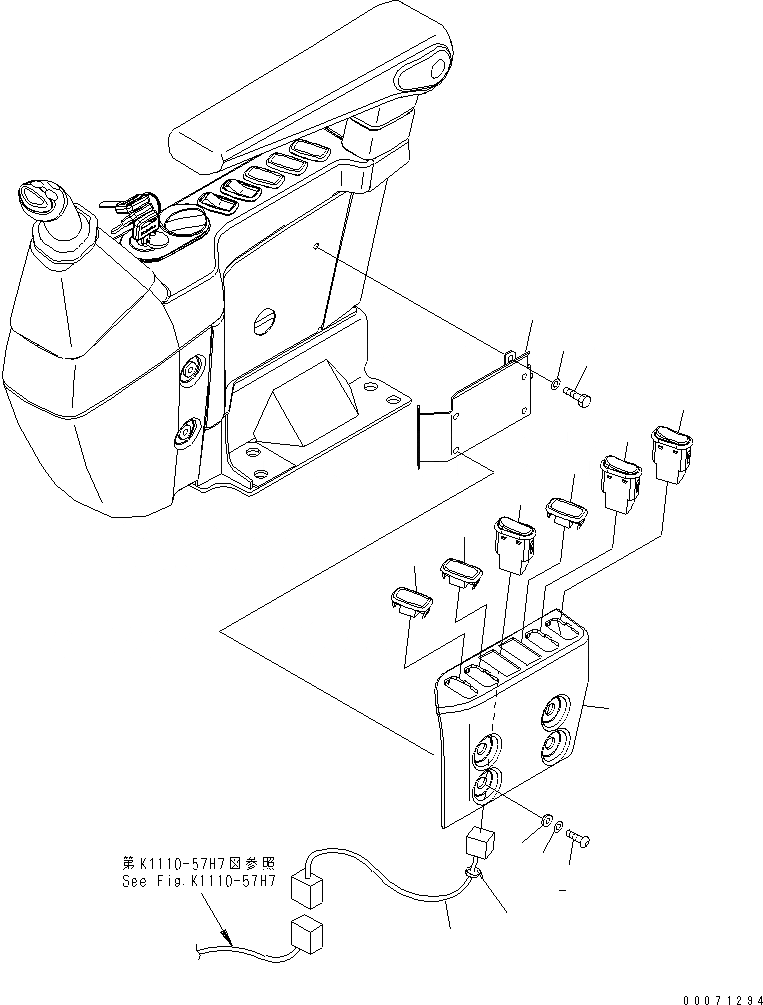 第K1110-57H7図参照
See Fig.K1110-57H7

00071294