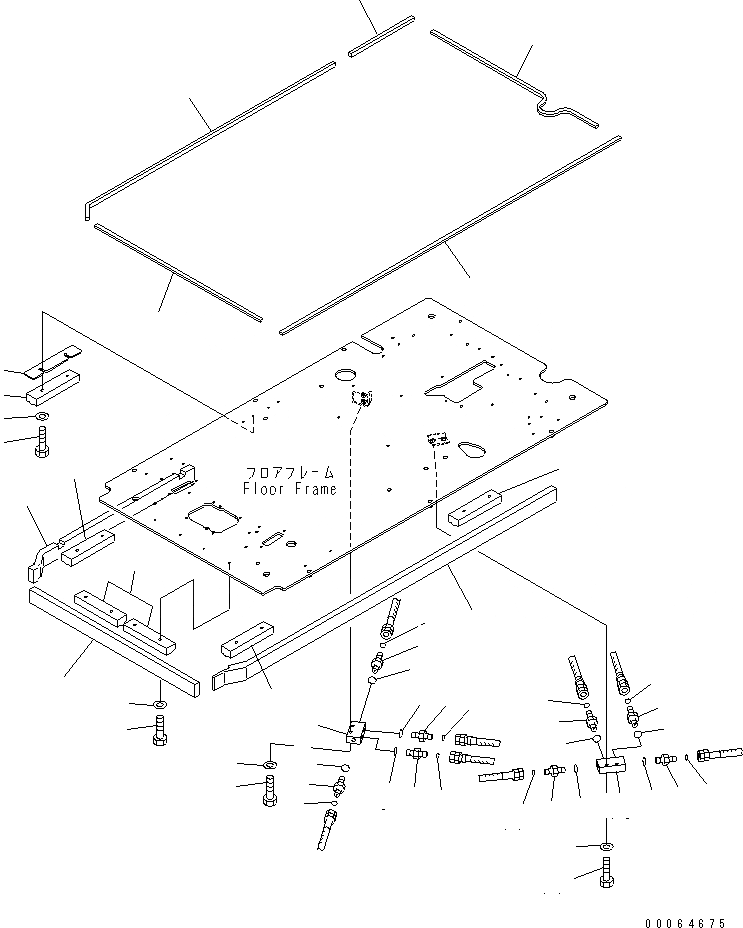 フロアフレーム
Floor Frame

00064675