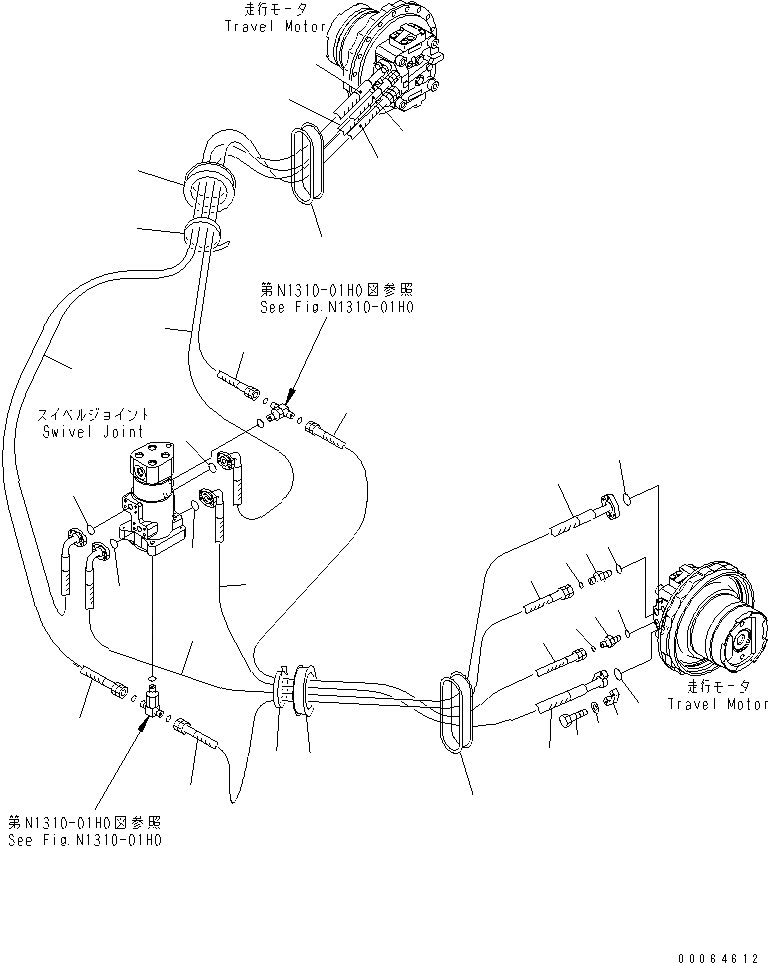 走行モータ
Travel Motor

第N1310-01H0図参照
See Fig.N1310-01H0

スイベルジョイント
Swivel Joint

走行モータ
Travel Motor

第N1310-01H0図参照
See Fig.N1310-01H0

00064612