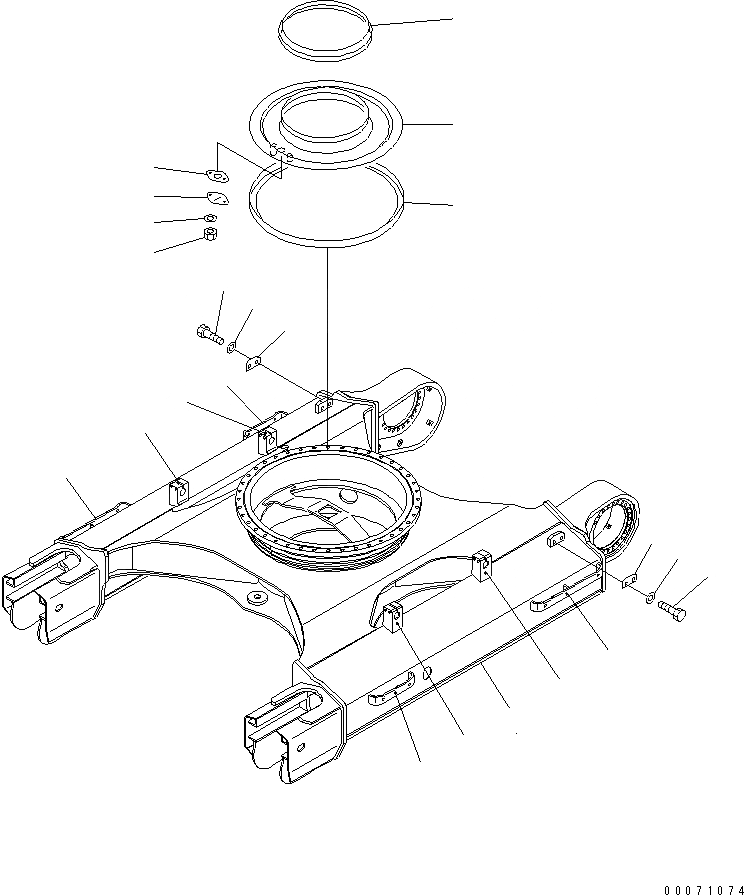 00071074