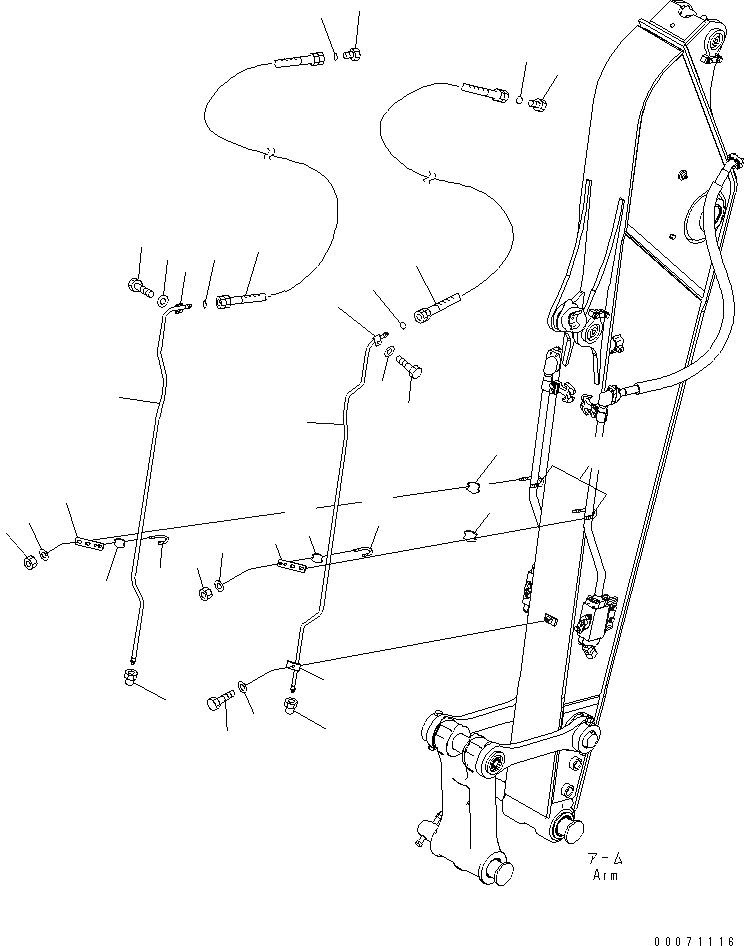 アーム
Arm

00071116