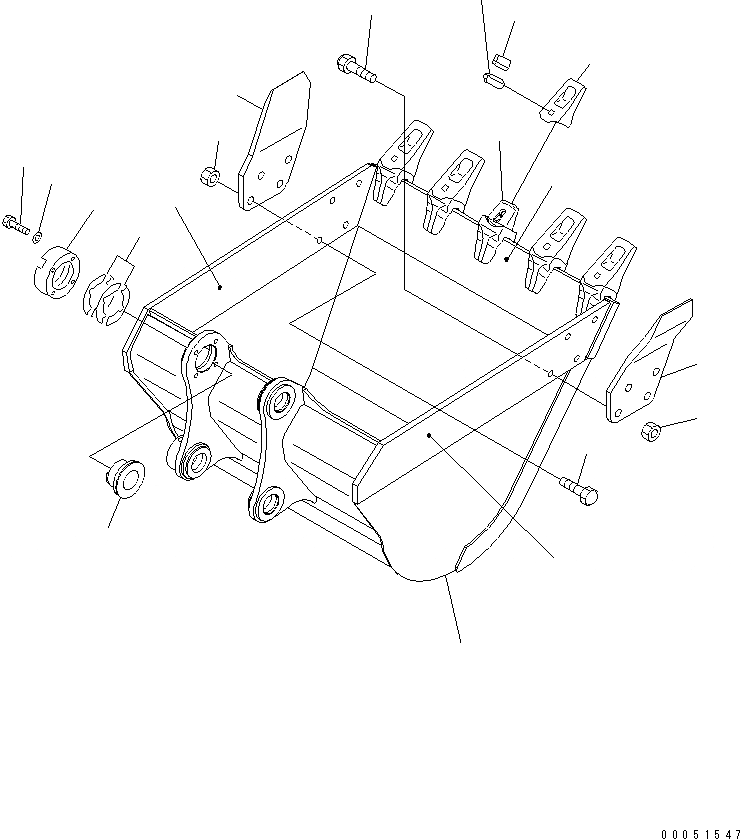 00051547