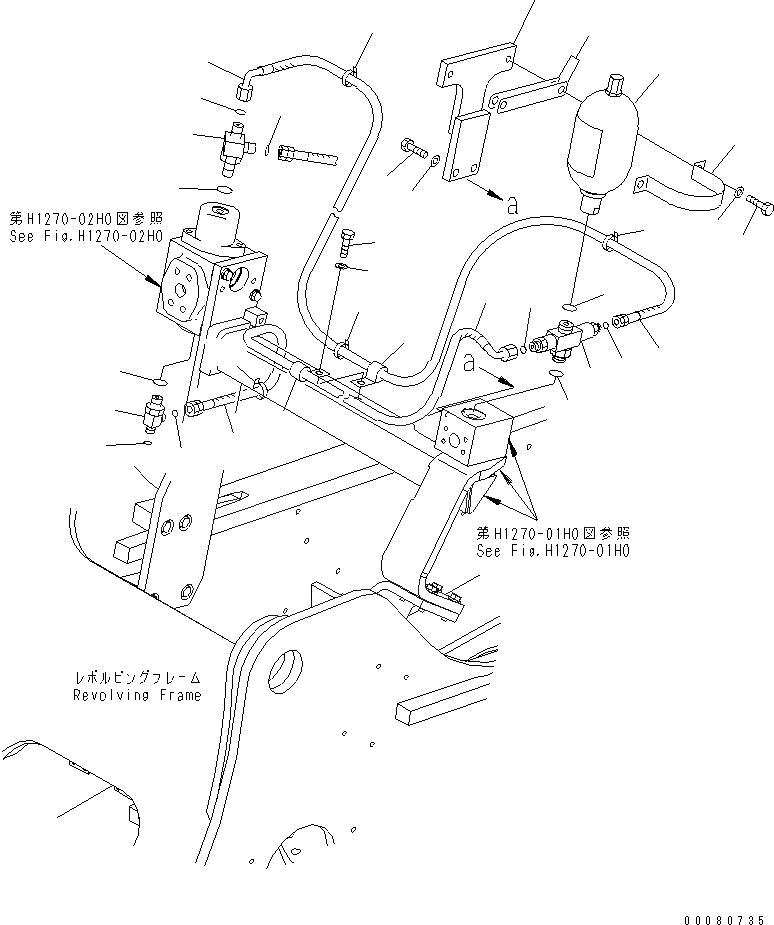 第H1270-02H0図参照
See Fig.H1270-02H0

a

a

第H1270-01H0図参照
See Fig.H1270-01H0

レボルビングフレーム
Revolving Frame

00080735