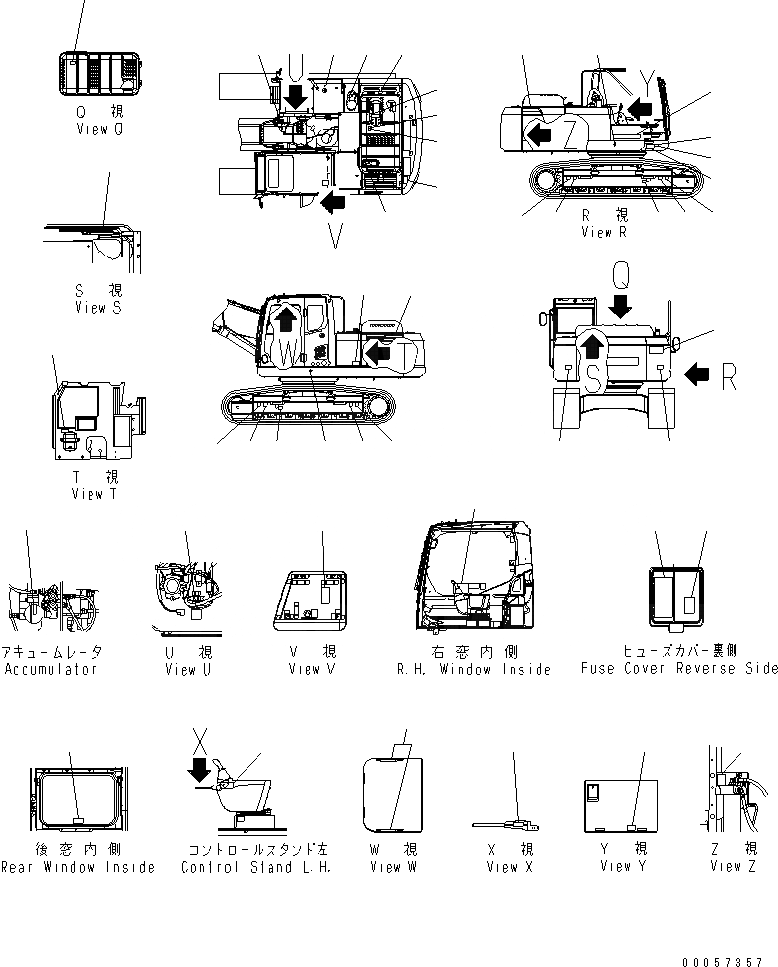 Q 視
View Q

U

V

Y

Z

R 視
View R

S 視
View S

W

T

Q

S

R

T 視
View T

アキュームレータ
Accumulator

U 視
View U

V 視
View V

右窓内側
R.H. Window Inside

ヒューズカバー裏側
Fuse Cover Reverse Side

X

後窓内側
Rear Window Inside

コントロールスタンド左
Control Stand L.H.

W 視
View W

X 視
View X

Y 視
View Y

Z 視
View Z

00057357