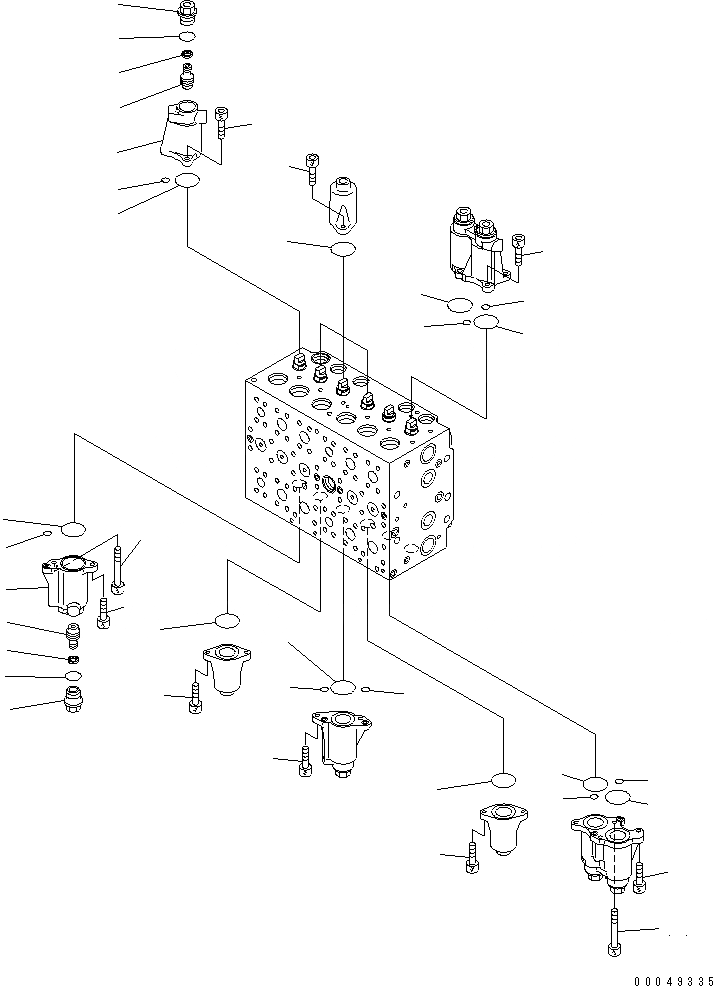 00049335