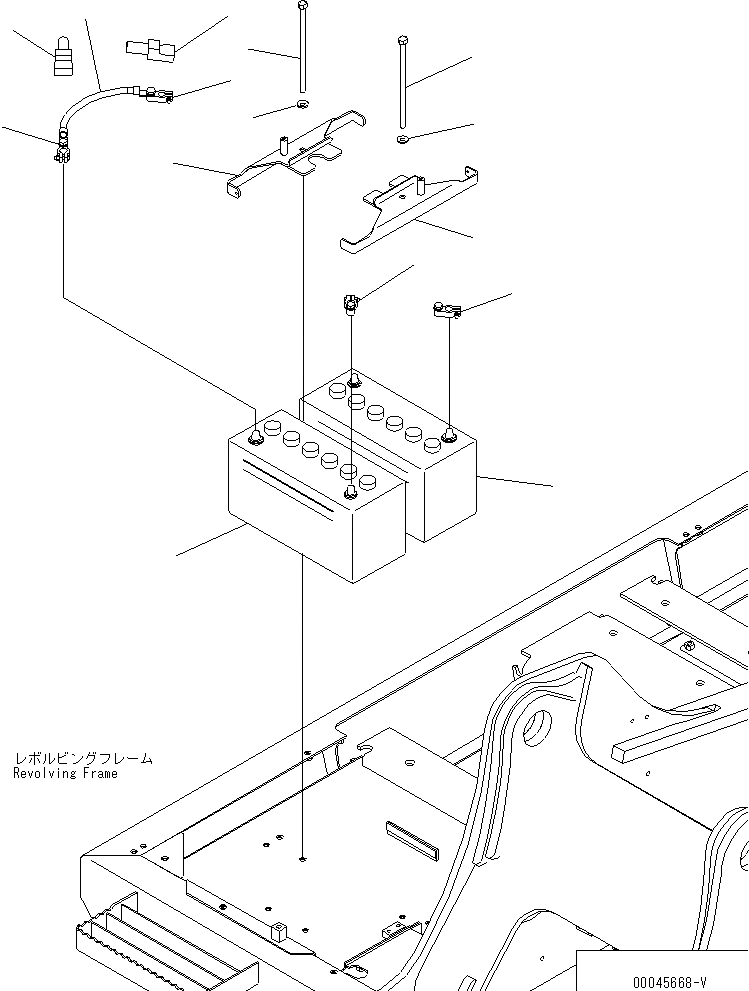 レボルビングフレーム
Revolving Frame

00045668-V