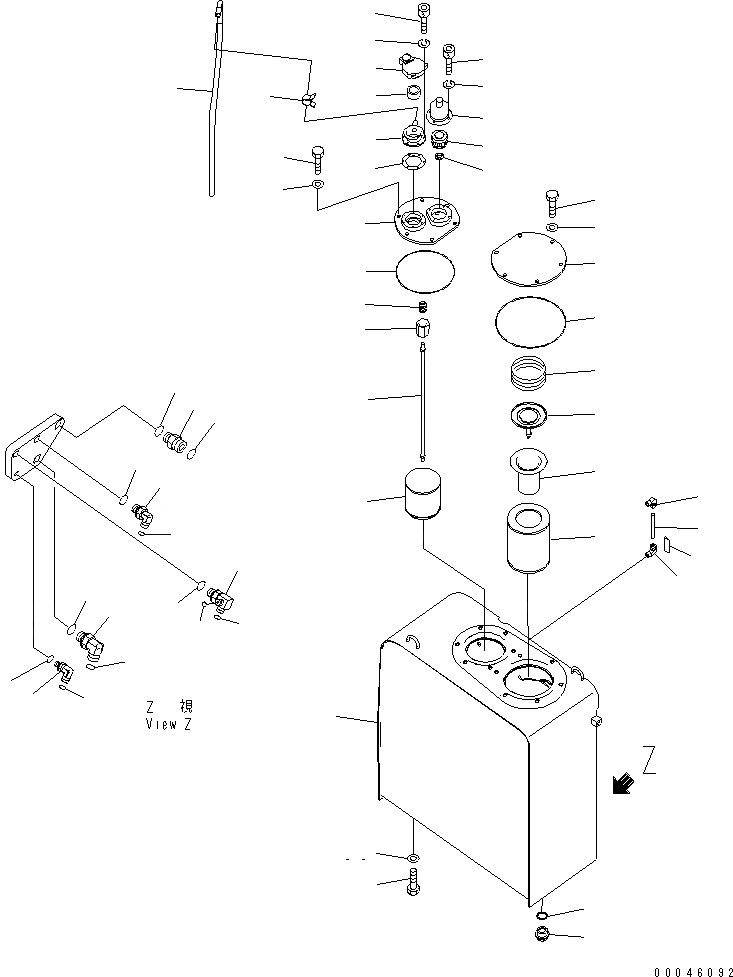 Z 視
View Z

Z

00046092