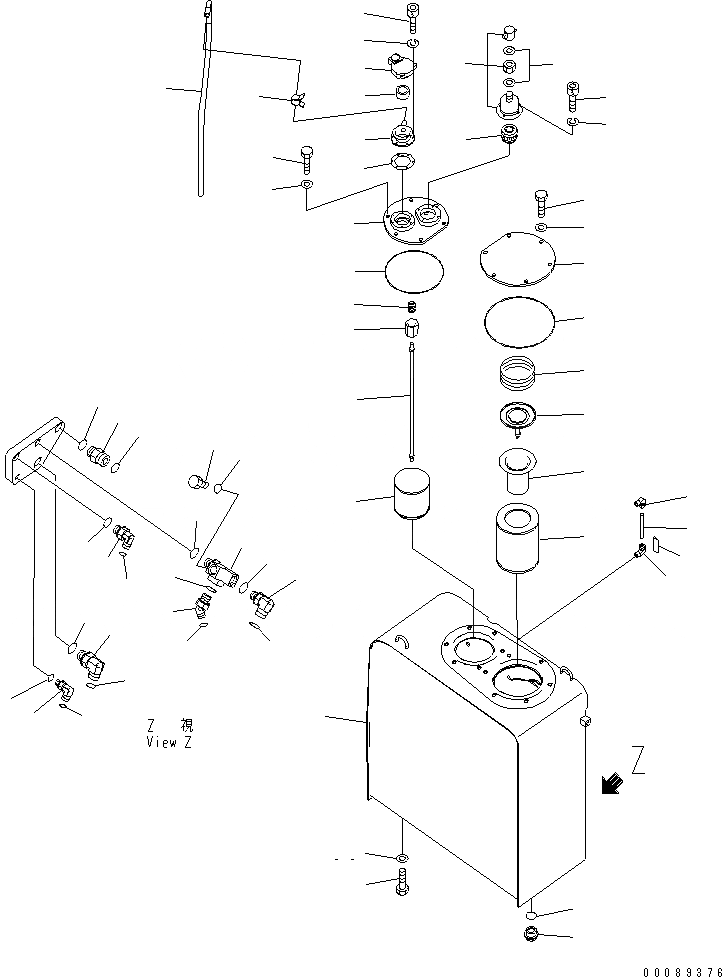 Z 視
View Z

Z

00089376