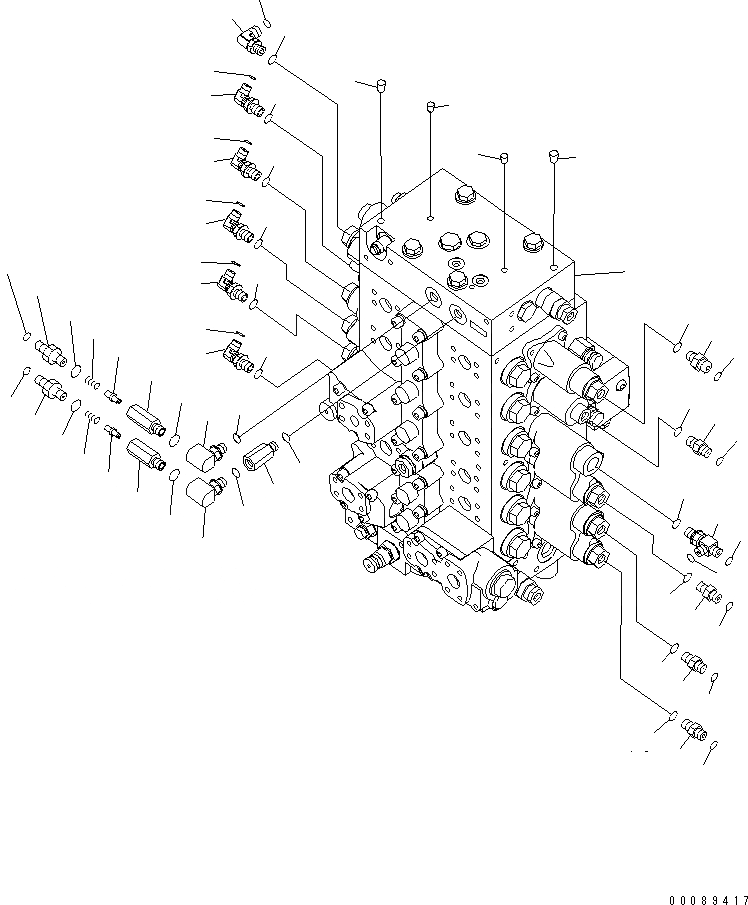 00089417