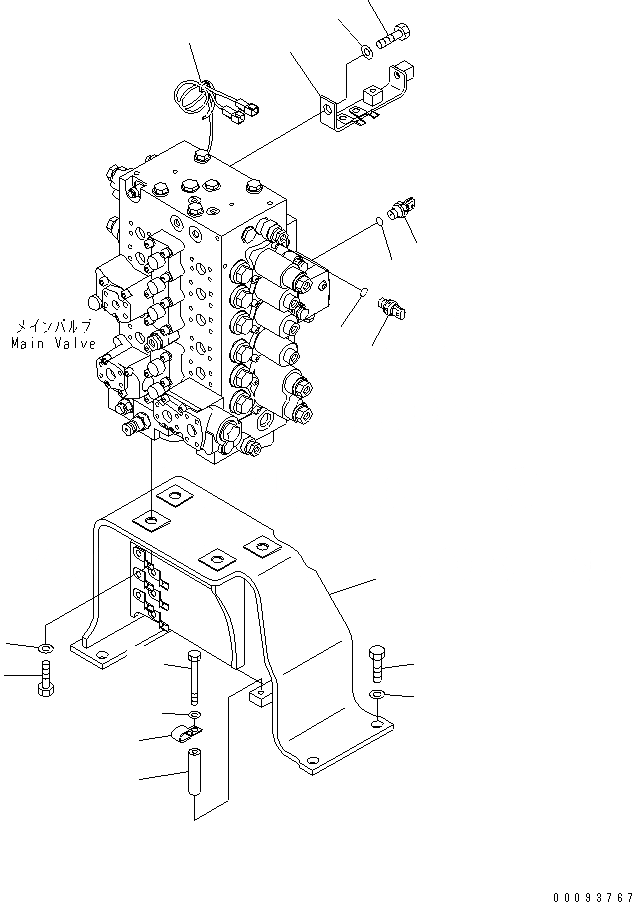 メインバルブ
Main Valve

00093767