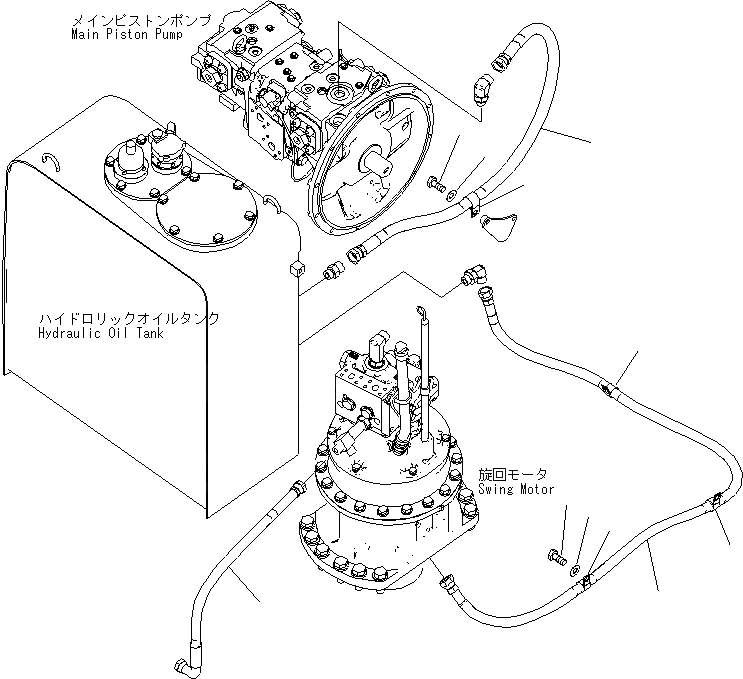 メインピストンポンプ
Main Piston Pump

ハイドロリックオイルタンク
Hydraulic Oil Tank

旋回モータ
Swing Motor