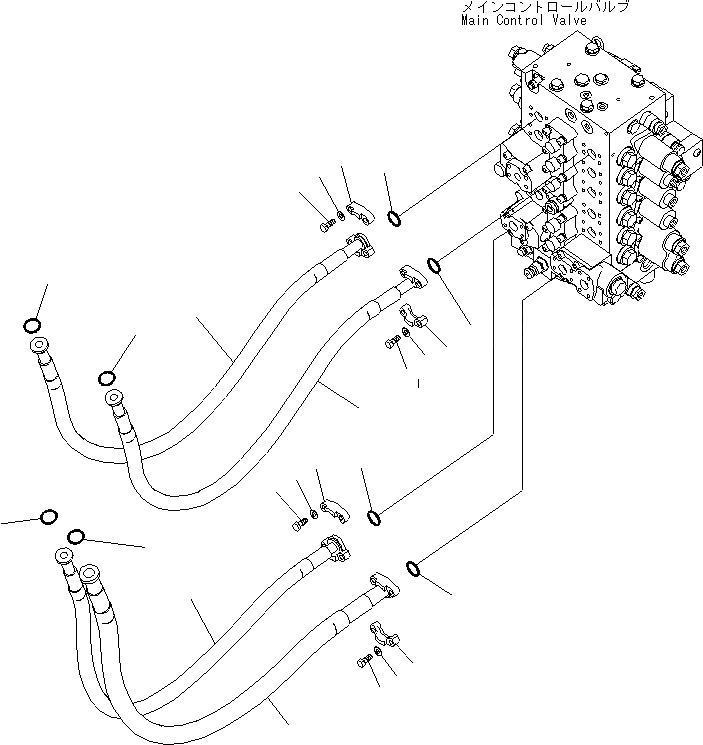 メインコントロールバルブ
Main Control Valve