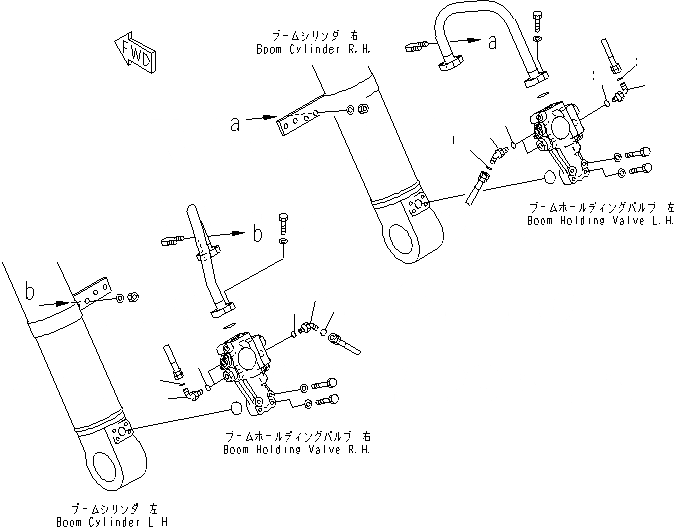 FWD

ブームシリンダ 右
Boom Cylinder R.H.

a

a

ブームホールディングバルブ 左
Boom Holding Valve L.H.

b

b

ブームホールディングバルブ 右
Boom Holding Valve R.H.

ブームシリンダ 左
Boom Cylinder L H