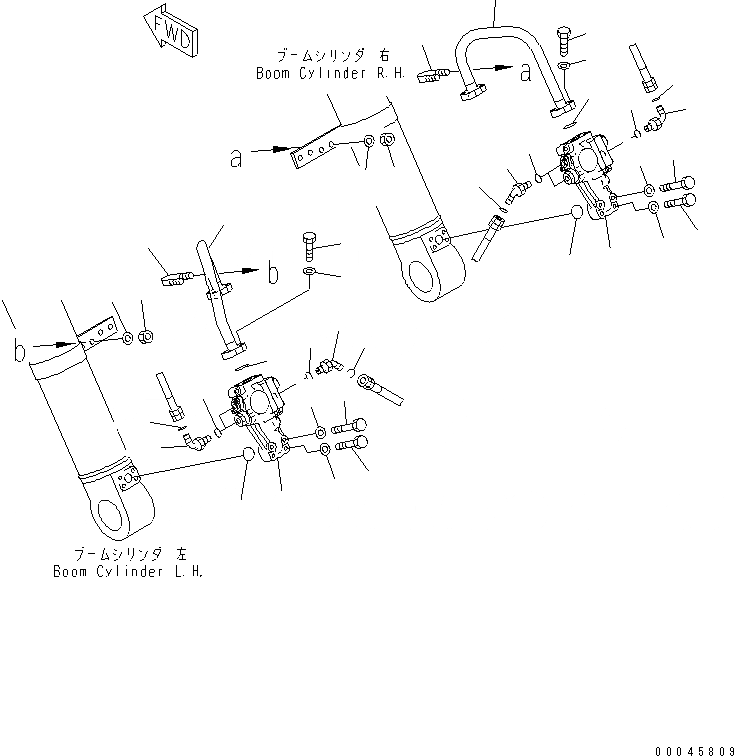 FWD

ブームシリンダ 右
Boom Cylinder R.H.

a

a

b

b

ブームシリンダ 左
Boom Cylinder L.H.

00045809