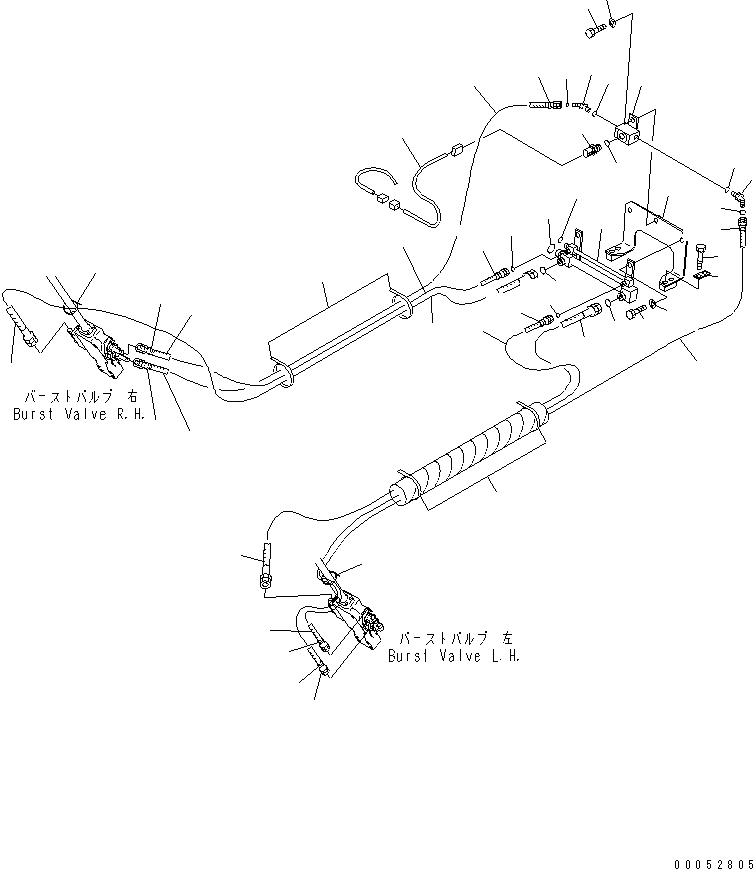 バーストバルブ 右
Burst Valve R.H.

バーストバルブ 左
Burst Valve L.H.

00052805