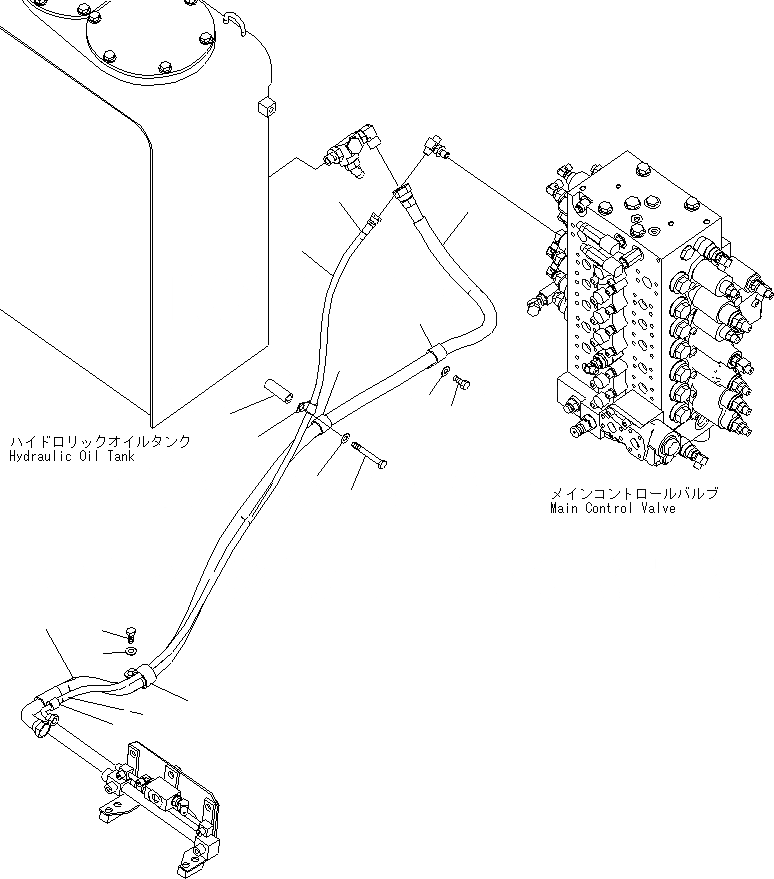 ハイドロリックオイルタンク
Hydraulic Oil Tank

メインコントロールバルブ
Main Control Valve