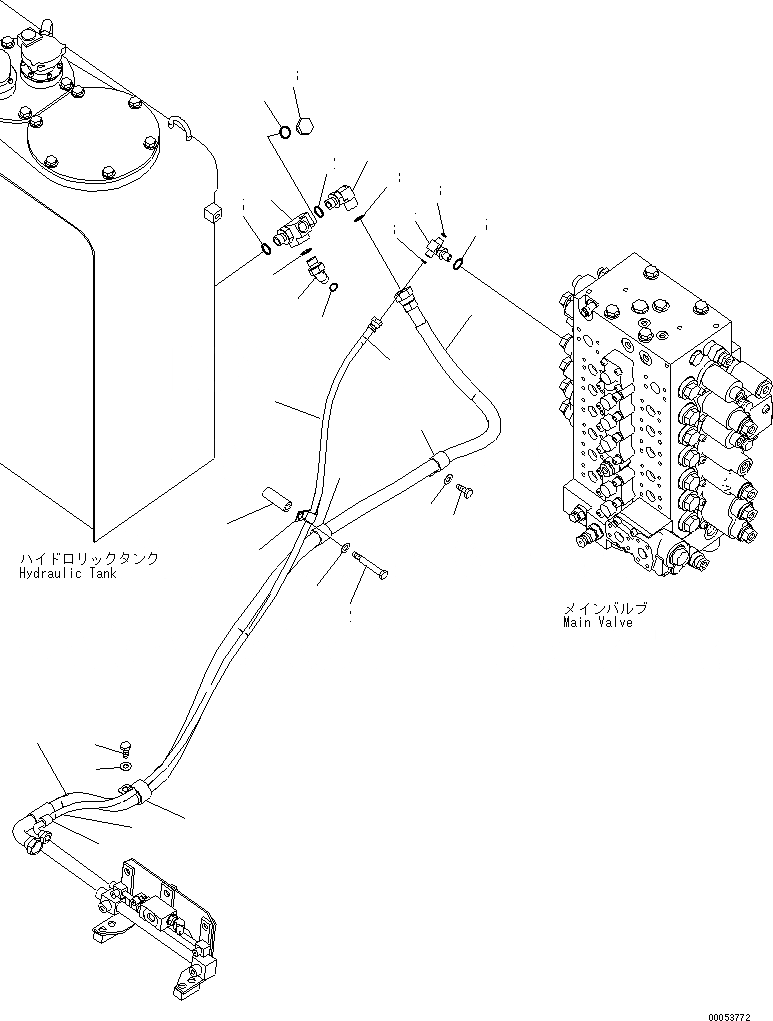 ハイドロリックタンク
Hydraulic Tank

メインバルブ
Main Valve

00053772